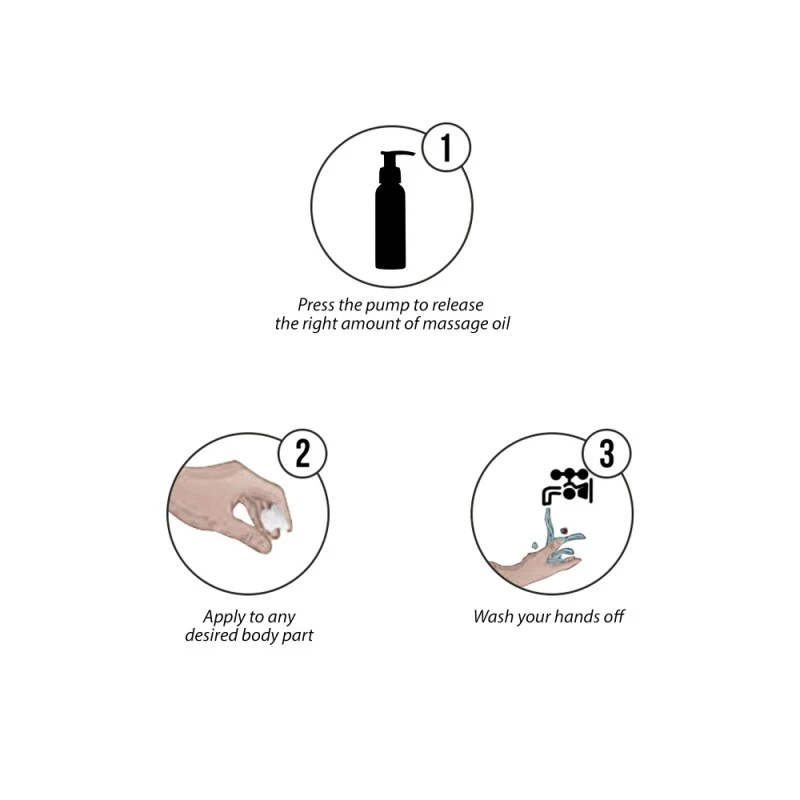 1

Press the pump to release
the right amount of massage oil

2

Apply to any
desired body part

3

Wash your hands off